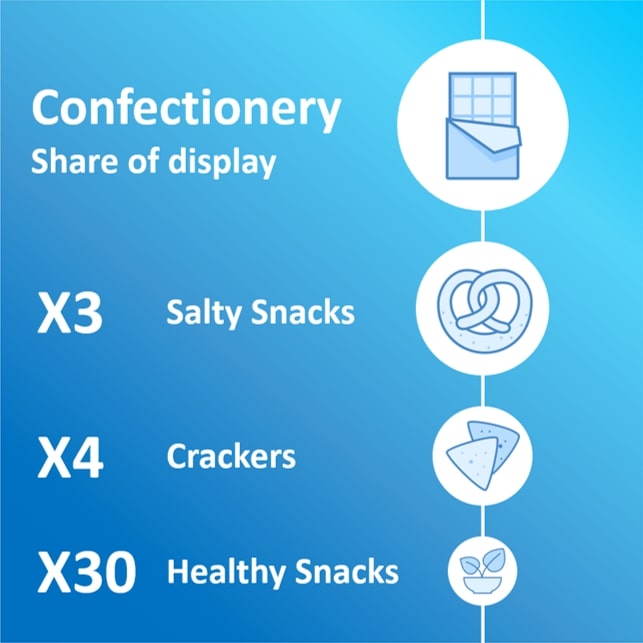 Confectionery
Share of display

X3 Salty Snacks

X4 Crackers

X30 Healthy Snacks